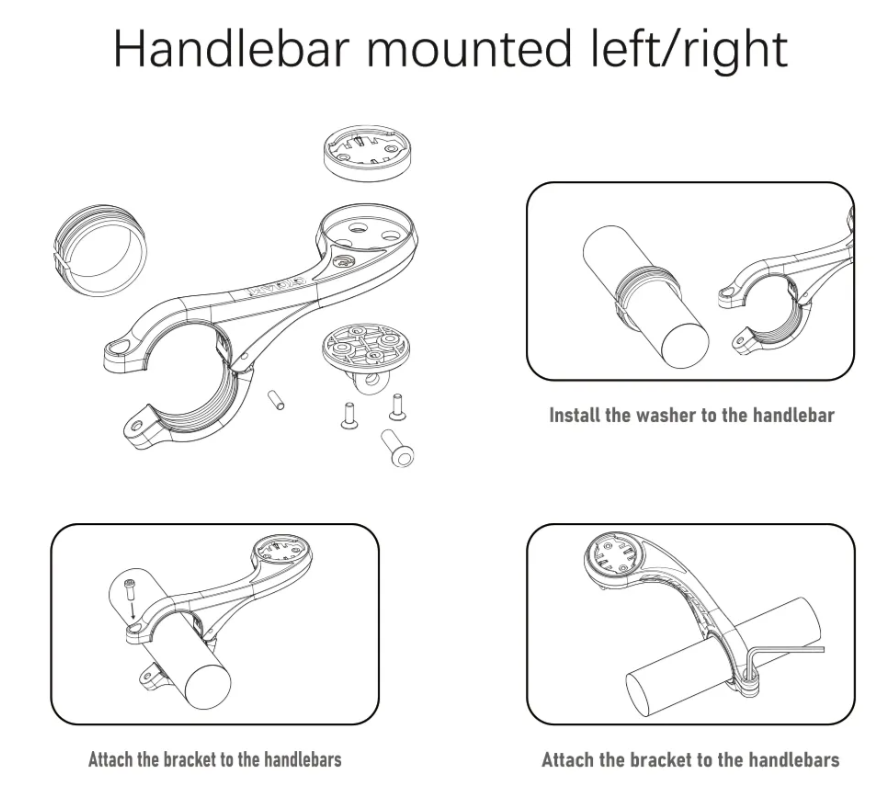 Handlebar mounted left/right

Install the washer to the handlebar

Attach the bracket to the handlebars

Attach the bracket to the handlebars